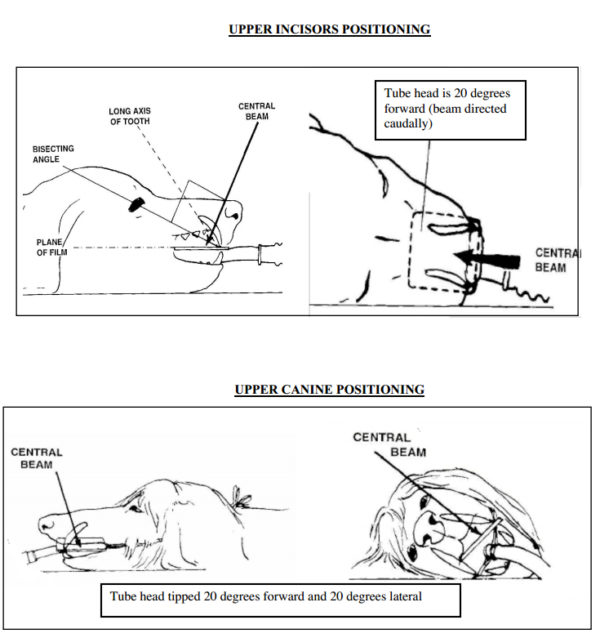 UPPER INCISORS POSITIONING

LONG AXIS OF TOOTH

CENTRAL BEAM

BISECTING ANGLE

PLANE OF FILM

Tube head is 20 degrees forward (beam directed caudally)

CENTRAL BEAM

UPPER CANINE POSITIONING

CENTRAL BEAM

CENTRAL BEAM

Tube head tipped 20 degrees forward and 20 degrees lateral